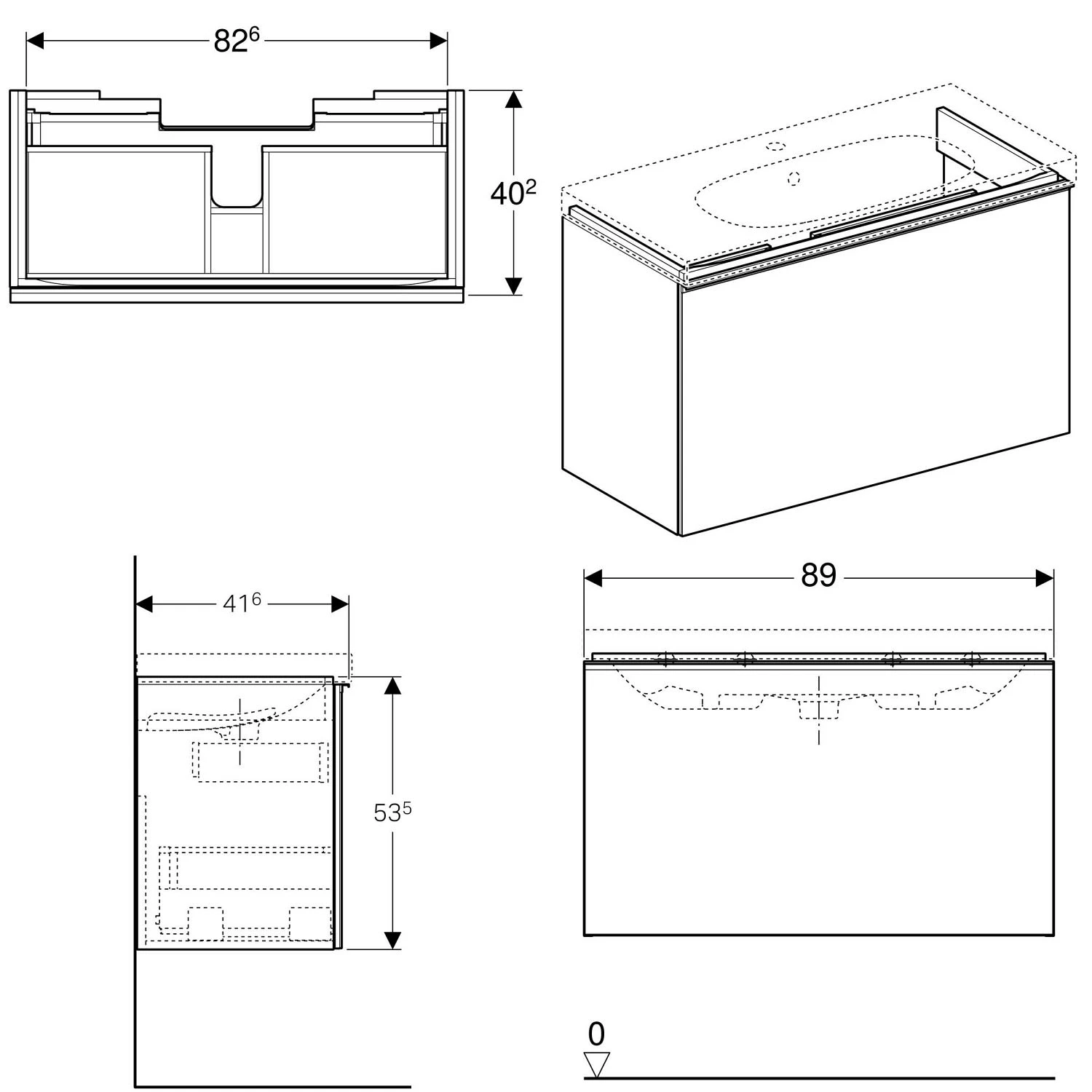 $82^6$

$40^2$

$41^6$

$53^5$

89

0