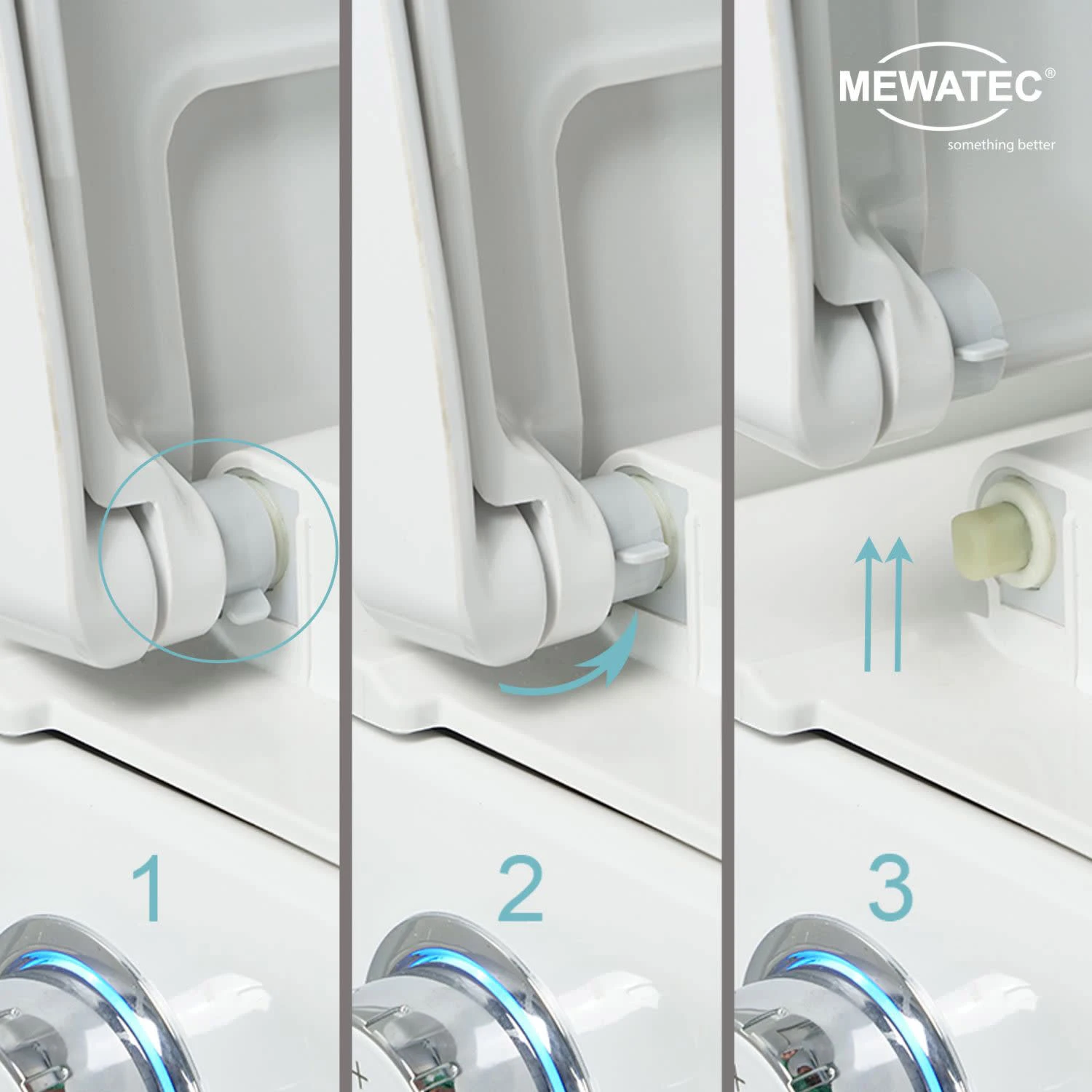 MEWATEC®
something better

1

2

3